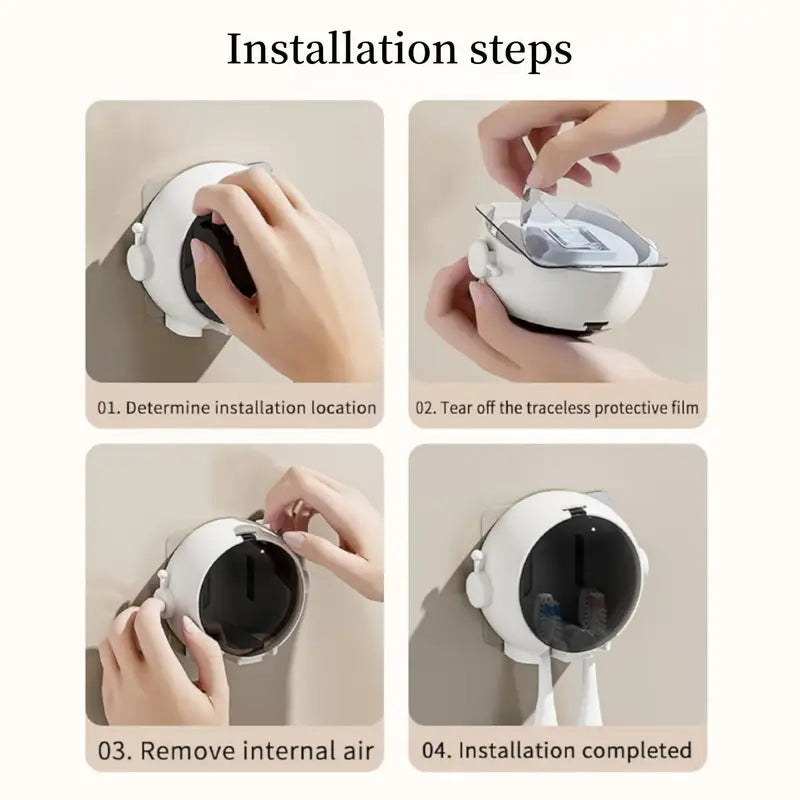 Installation steps

01. Determine installation location

02. Tear off the traceless protective film

03. Remove internal air

04. Installation completed