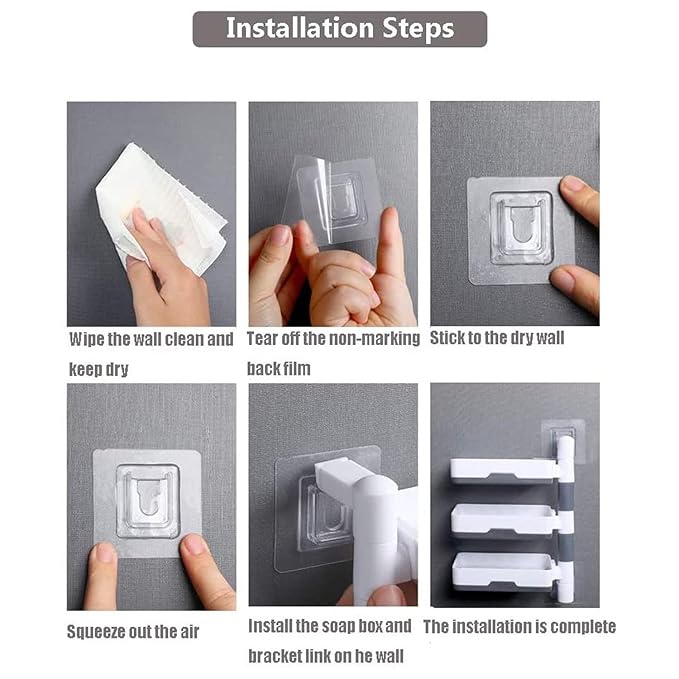 Installation Steps

Wipe the wall clean and keep dry

Tear off the non-marking back film

Stick to the dry wall

Squeeze out the air

Install the soap box and bracket link on he wall

The installation is complete