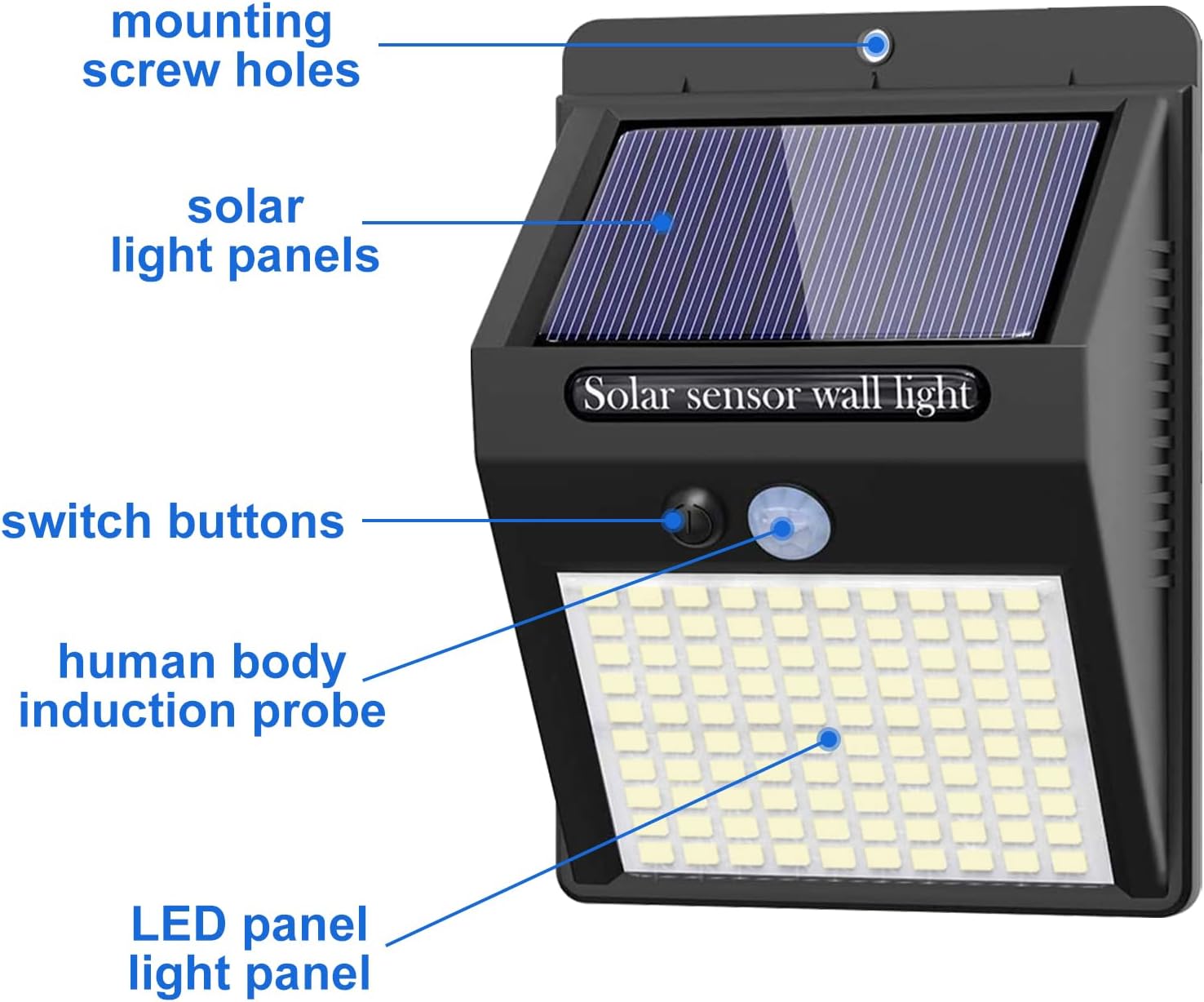 mounting screw holes

solar light panels

Solar sensor wall light

switch buttons

human body induction probe

LED panel light panel