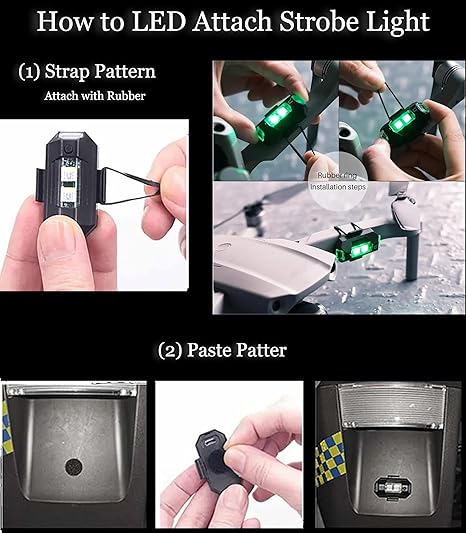 How to LED Attach Strobe Light

(1) Strap Pattern

Attach with Rubber

Rubber ring Installation steps

(2) Paste Patter