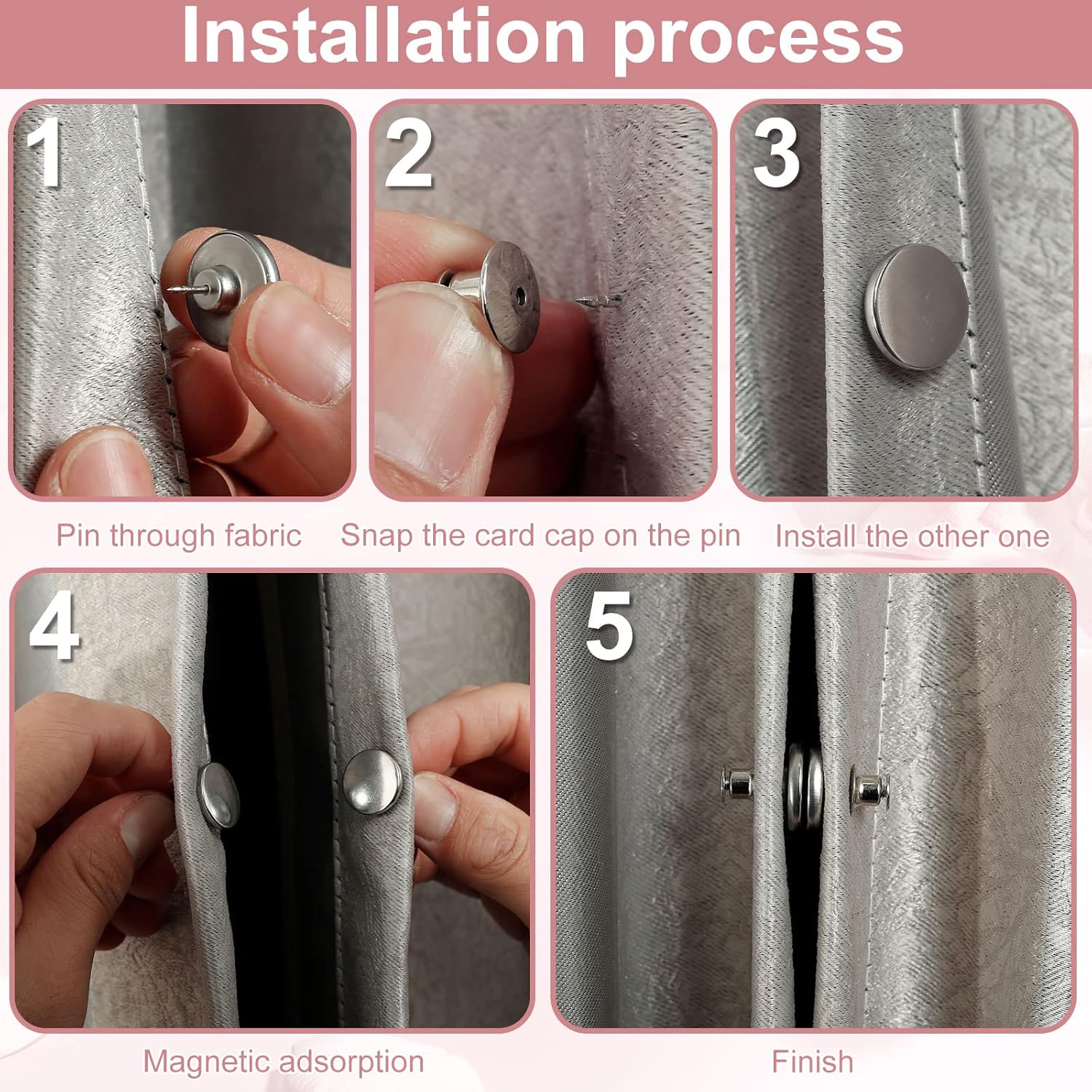 Installation process

1

Pin through fabric

2

Snap the card cap on the pin

3

Install the other one

4

Magnetic adsorption

5

Finish